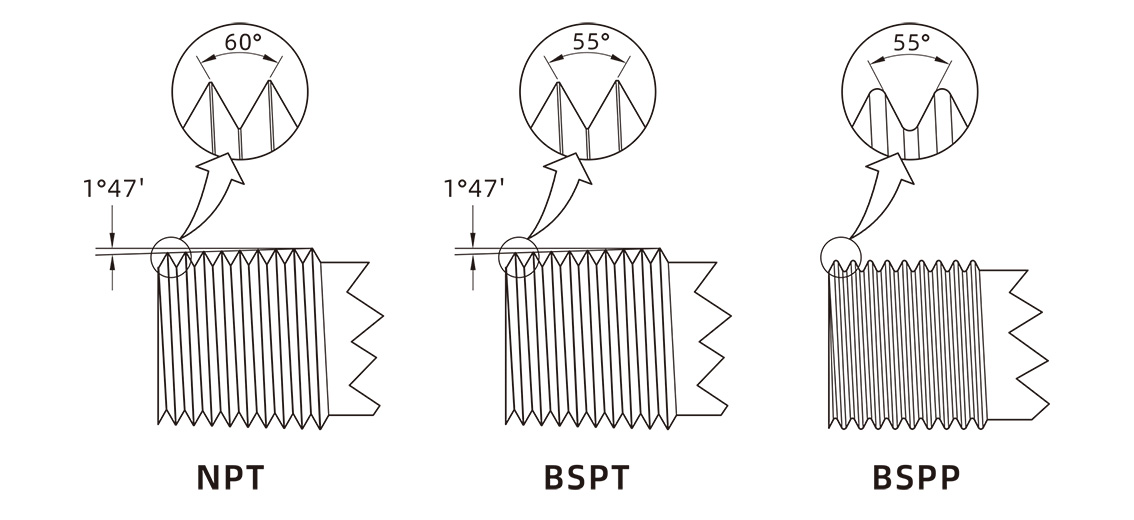 60°

1°47'

NPT

55°

1°47'

BSPT

55°

BSPP